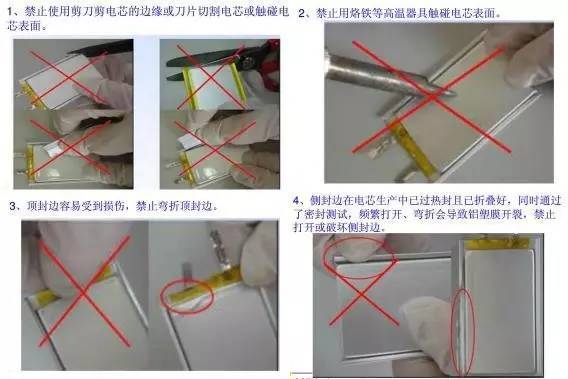 1、禁止使用剪刀剪电芯的边缘或刀片切割电芯或触碰电芯表面。

2、禁止用烙铁等高温器具触碰电芯表面。

3、顶封边容易受到损伤，禁止弯折顶封边。

4、侧封边在电芯生产中已过热封且已折叠好，同时通过了密封测试，频繁打开、弯折会导致铝塑膜开裂，禁止打开或破坏侧封边。