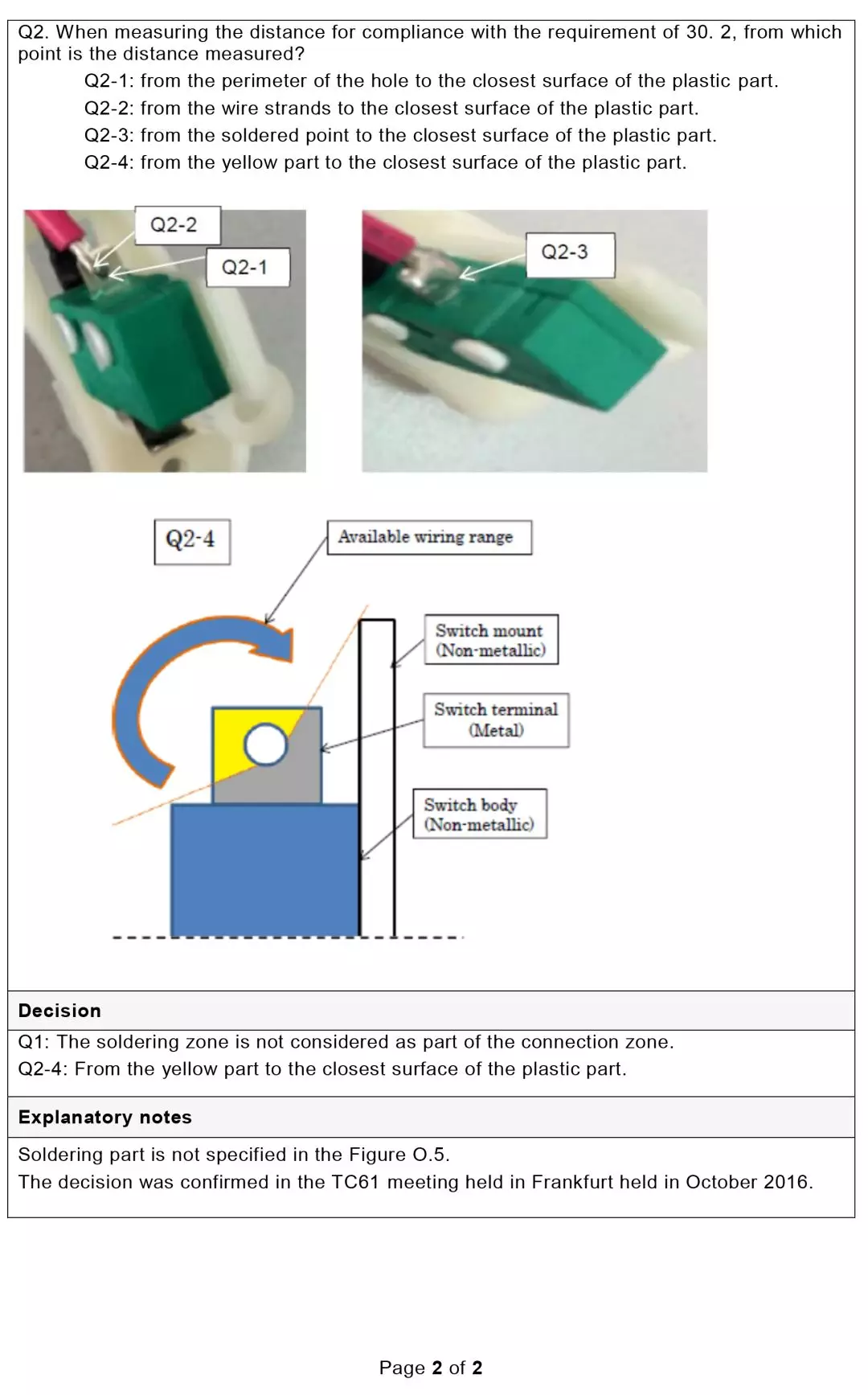 Q2. When measuring the distance for compliance with the requirement of 30. 2, from which point is the distance measured?

Q2-1: from the perimeter of the hole to the closest surface of the plastic part.

Q2-2: from the wire strands to the closest surface of the plastic part.

Q2-3: from the soldered point to the closest surface of the plastic part.

Q2-4: from the yellow part to the closest surface of the plastic part.

Q2-2

Q2-1

Q2-3

Q2-4

Available wiring range

Switch mount (Non-metallic)

Switch terminal (Metal)

Switch body (Non-metallic)

Decision

Q1: The soldering zone is not considered as part of the connection zone.

Q2-4: From the yellow part to the closest surface of the plastic part.

Explanatory notes

Soldering part is not specified in the Figure O.5.

The decision was confirmed in the TC61 meeting held in Frankfurt held in October 2016.

Page 2 of 2