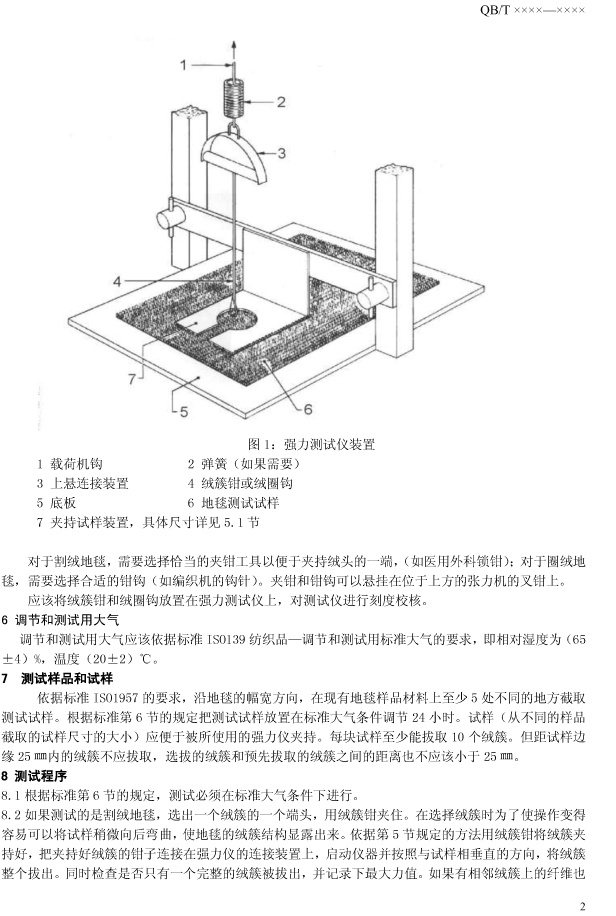 QB/T ××××—××××

1
2
3
4
7
5
6

图 1：强力测试仪装置

1 载荷机钩　　　　　　2 弹簧（如果需要）
3 上悬连接装置　　　　4 绒簇钳或绒圈钩
5 底板　　　　　　　　6 地毯测试试样
7 夹持试样装置，具体尺寸详见 5.1 节

对于割绒地毯，需要选择恰当的夹钳工具以便于夹持绒头的一端，（如医用外科锁钳）；对于圈绒地毯，需要选择合适的钳钩（如编织机的钩针）。夹钳和钳钩可以悬挂在位于上方的张力机的叉钳上。

应该将绒簇钳和绒圈钩放置在强力测试仪上，对测试仪进行刻度校核。

6 调节和测试用大气

调节和测试用大气应该依据标准 ISO139 纺织品—调节和测试用标准大气的要求，即相对湿度为（65±4）%，温度（20±2）℃。

7 测试样品和试样

依据标准 ISO1957 的要求，沿地毯的幅宽方向，在现有地毯样品材料上至少 5 处不同的地方截取测试试样。根据标准第 6 节的规定把测试试样放置在标准大气条件调节 24 小时。试样（从不同的样品截取的试样尺寸的大小）应便于被所使用的强力仪夹持。每块试样至少能拔取 10 个绒簇。但距试样边缘 25 ㎜内的绒簇不应拔取，选拔的绒簇和预先拔取的绒簇之间的距离也不应该小于 25 ㎜。

8 测试程序

8.1 根据标准第 6 节的规定，测试必须在标准大气条件下进行。

8.2 如果测试的是割绒地毯，选出一个绒簇的一个端头，用绒簇钳夹住。在选择绒簇时为了使操作变得容易可以将试样稍微向后弯曲，使地毯的绒簇结构显露出来。依据第 5 节规定的方法用绒簇钳将绒簇夹持好，把夹持好绒簇的钳子连接在强力仪的连接装置上，启动仪器并按照与试样相垂直的方向，将绒簇整个拔出。同时检查是否只有一个完整的绒簇被拔出，并记录下最大力值。如果有相邻绒簇上的纤维也

2