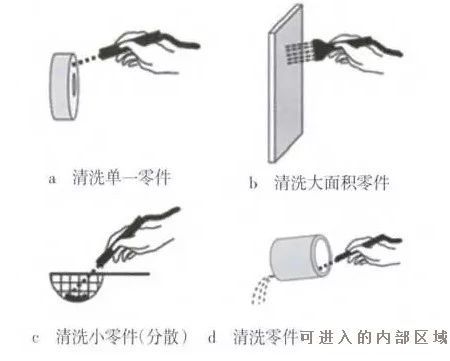 a 清洗单一零件

b 清洗大面积零件

c 清洗小零件(分散)

d 清洗零件可进入的内部区域