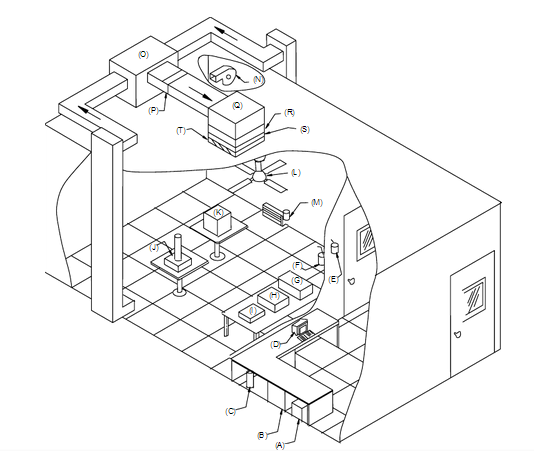 (O)
(N)
(P)
(Q)
(R)
(S)
(T)
(L)
(M)
(K)
(J)
(F)
(E)
(G)
(H)
(I)
(D)
(C)
(B)
(A)